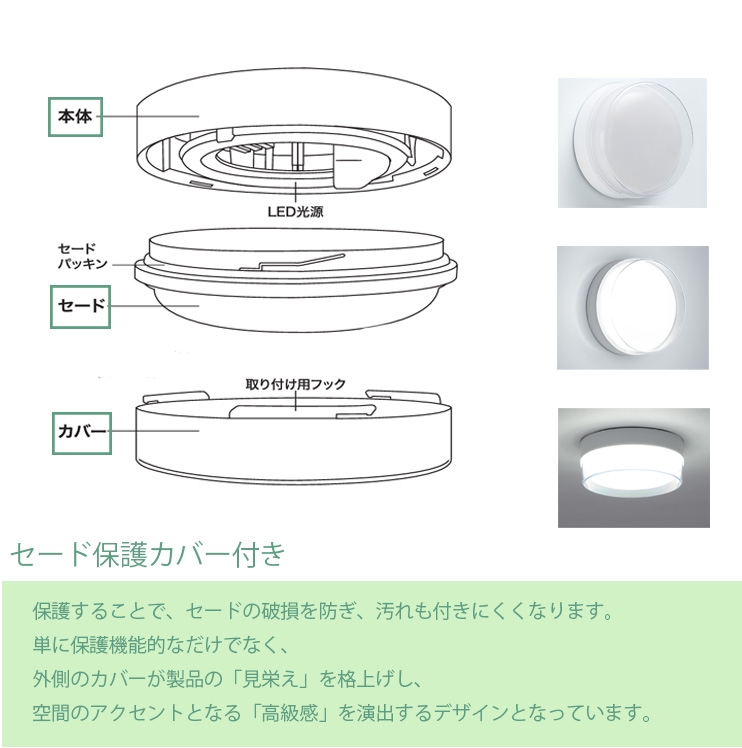 本体

LED光源

セード
パッキン

セード

取り付け用フック

カバー

セード保護カバー付き

保護することで、セードの破損を防ぎ、汚れも付きにくくなります。
単に保護機能的なだけでなく、
外側のカバーが製品の「見栄え」を格上げし、
空間のアクセントとなる「高級感」を演出するデザインとなっています。